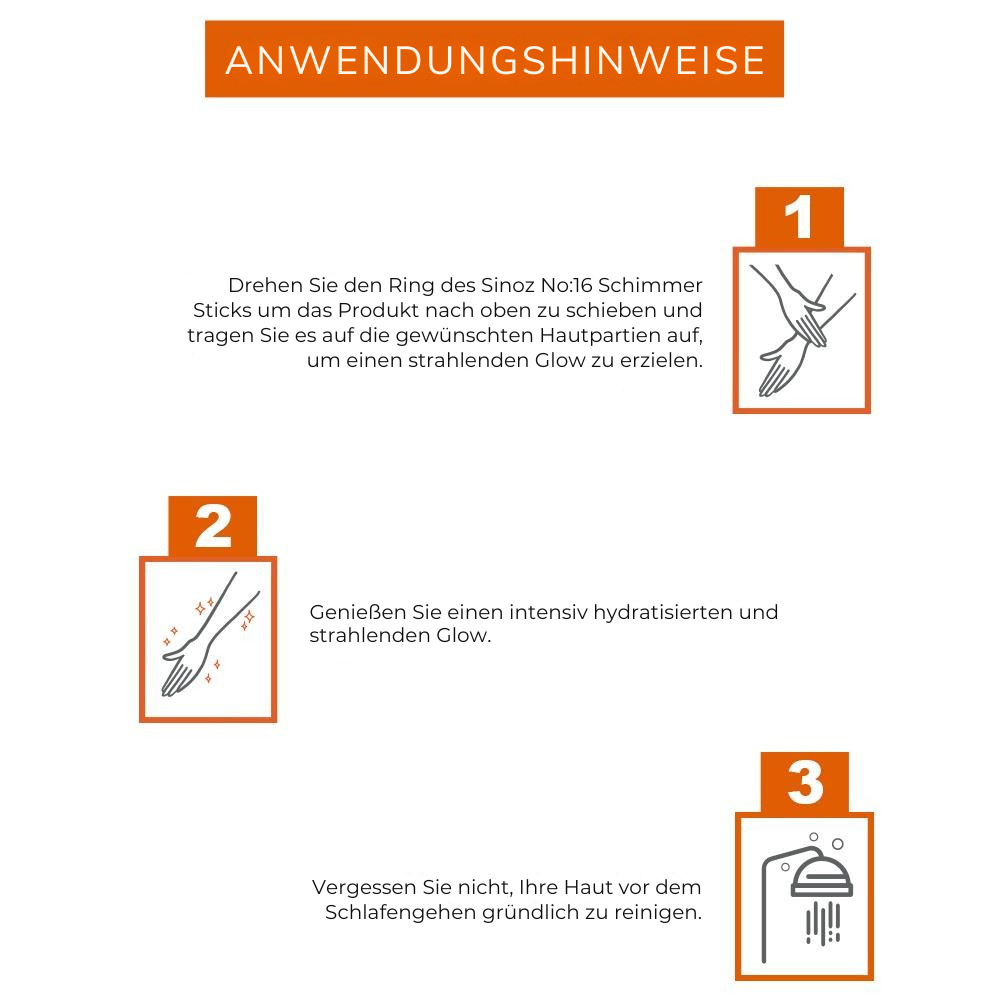 ANWENDUNGSHINWEISE

1

Drehen Sie den Ring des Sinoz No:16 Schimmer Sticks um das Produkt nach oben zu schieben und tragen Sie es auf die gewünschten Hautpartien auf, um einen strahlenden Glow zu erzielen.

2

Genießen Sie einen intensiv hydratisierten und strahlenden Glow.

3

Vergessen Sie nicht, Ihre Haut vor dem Schlafengehen gründlich zu reinigen.